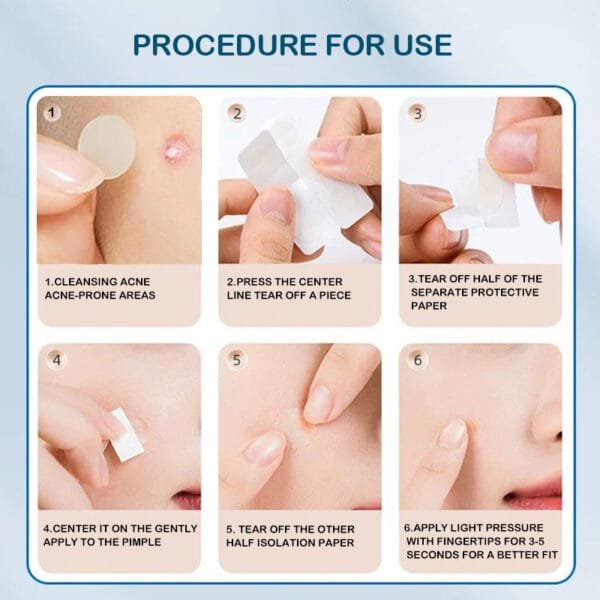 PROCEDURE FOR USE

1

1.CLEANSING ACNE ACNE-PRONE AREAS

2

2.PRESS THE CENTER LINE TEAR OFF A PIECE

3

3.TEAR OFF HALF OF THE SEPARATE PROTECTIVE PAPER

4

4.CENTER IT ON THE GENTLY APPLY TO THE PIMPLE

5

5. TEAR OFF THE OTHER HALF ISOLATION PAPER

6

6.APPLY LIGHT PRESSURE WITH FINGERTIPS FOR 3-5 SECONDS FOR A BETTER FIT