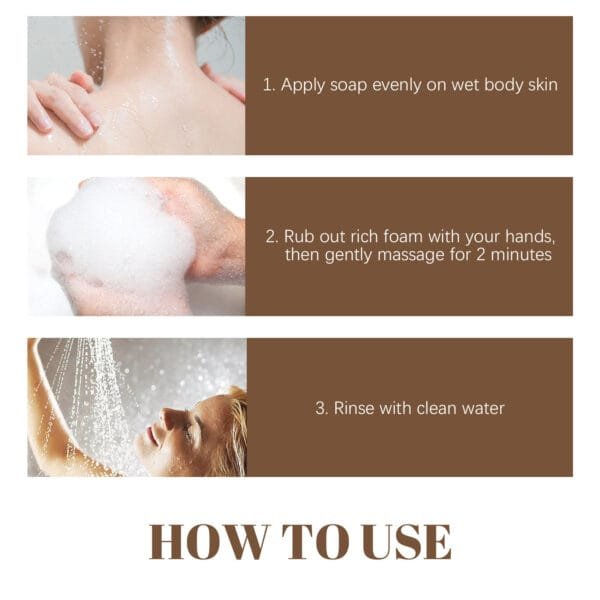 1. Apply soap evenly on wet body skin

2. Rub out rich foam with your hands, then gently massage for 2 minutes

3. Rinse with clean water

HOW TO USE